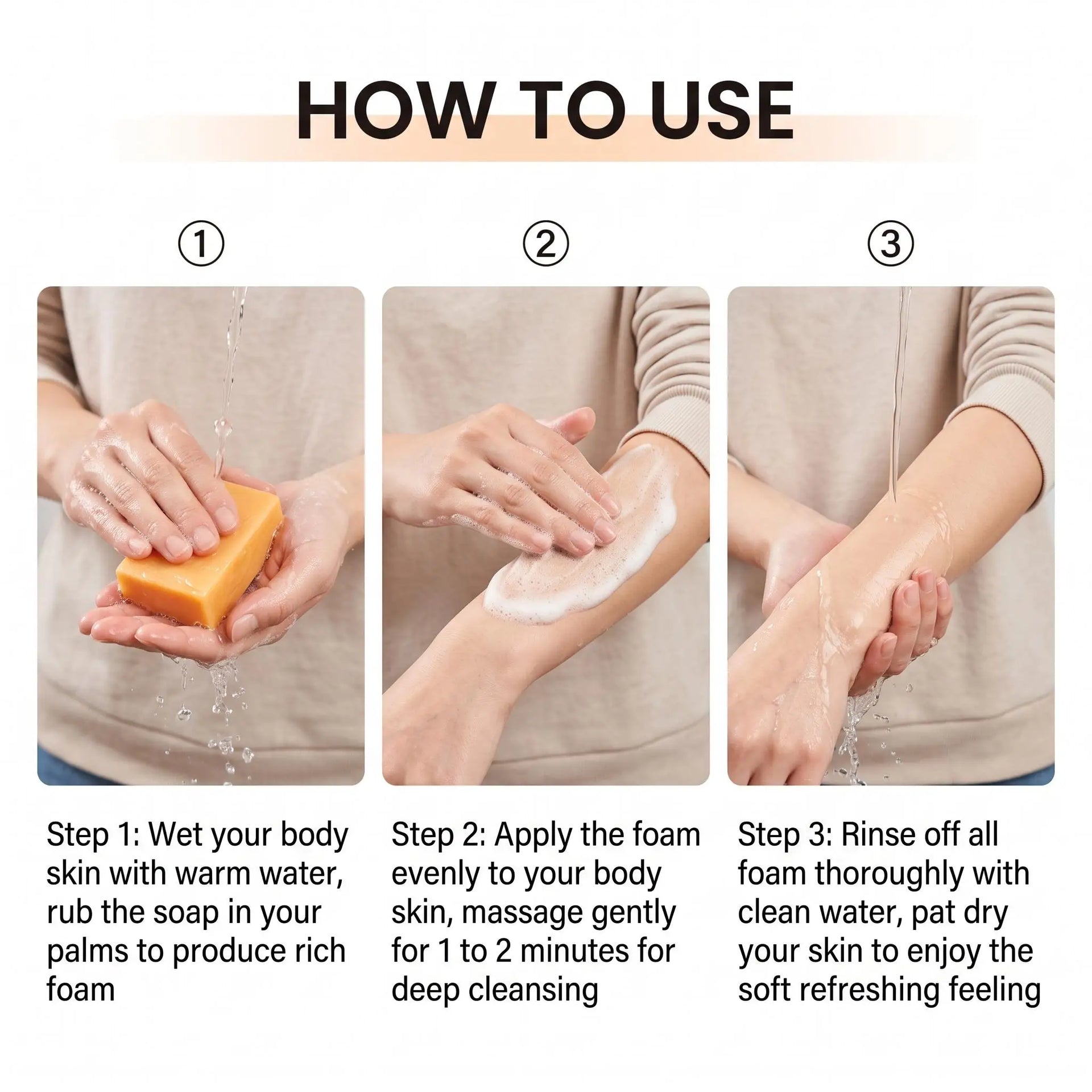 HOW TO USE

①

Step 1: Wet your body skin with warm water, rub the soap in your palms to produce rich foam

②

Step 2: Apply the foam evenly to your body skin, massage gently for 1 to 2 minutes for deep cleansing

③

Step 3: Rinse off all foam thoroughly with clean water, pat dry your skin to enjoy the soft refreshing feeling